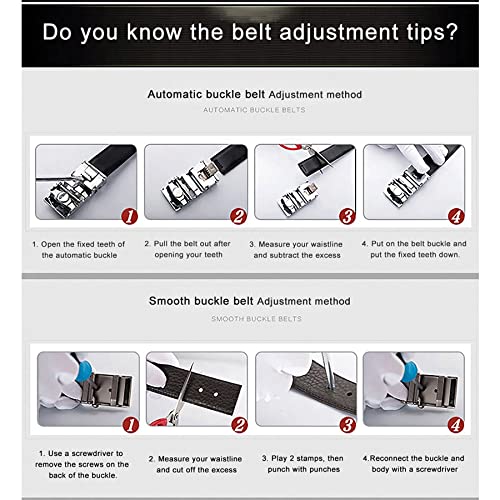 Do you know the belt adjustment tips?

Automatic buckle belt Adjustment method

AUTOMATIC BUCKLE BELTS

1

2

3

4

1. Open the fixed teeth of the automatic buckle

2. Pull the belt out after opening your teeth

3. Measure your waistline and subtract the excess

4. Put on the belt buckle and put the fixed teeth down.

Smooth buckle belt Adjustment method

SMOOTH BUCKLE BELTS

1

2

3

4

1. Use a screwdriver to remove the screws on the back of the buckle.

2. Measure your waistline and cut off the excess

3. Play 2 stamps, then punch with punches

4.Reconnect the buckle and body with a screwdriver